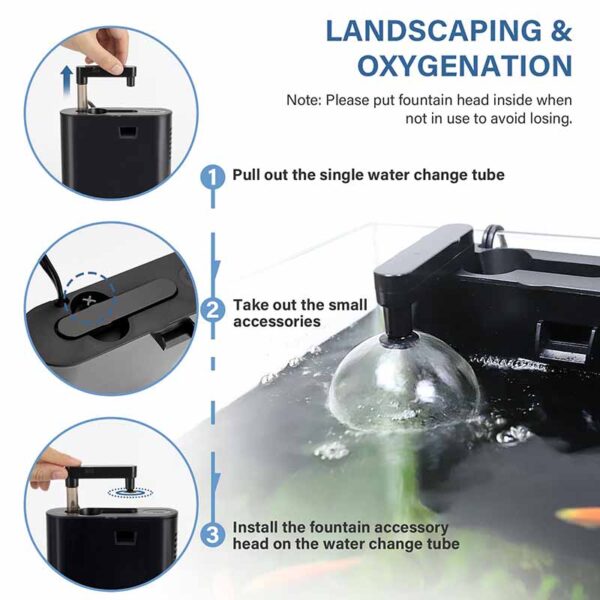 LANDSCAPING & OXYGENATION

Note: Please put fountain head inside when not in use to avoid losing.

1 Pull out the single water change tube

2 Take out the small accessories

3 Install the fountain accessory head on the water change tube