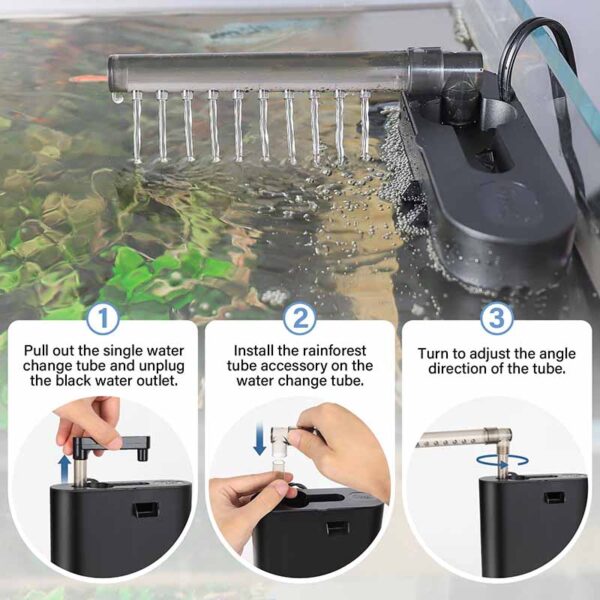 1
Pull out the single water change tube and unplug the black water outlet.

2
Install the rainforest tube accessory on the water change tube.

3
Turn to adjust the angle direction of the tube.