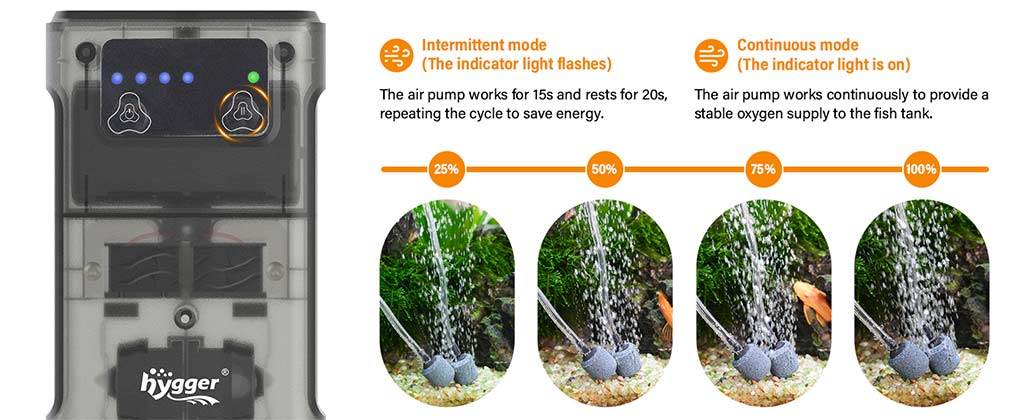 Intermittent mode
(The indicator light flashes)

The air pump works for 15s and rests for 20s, repeating the cycle to save energy.

Continuous mode
(The indicator light is on)

The air pump works continuously to provide a stable oxygen supply to the fish tank.

25%

50%

75%

100%

hygger®