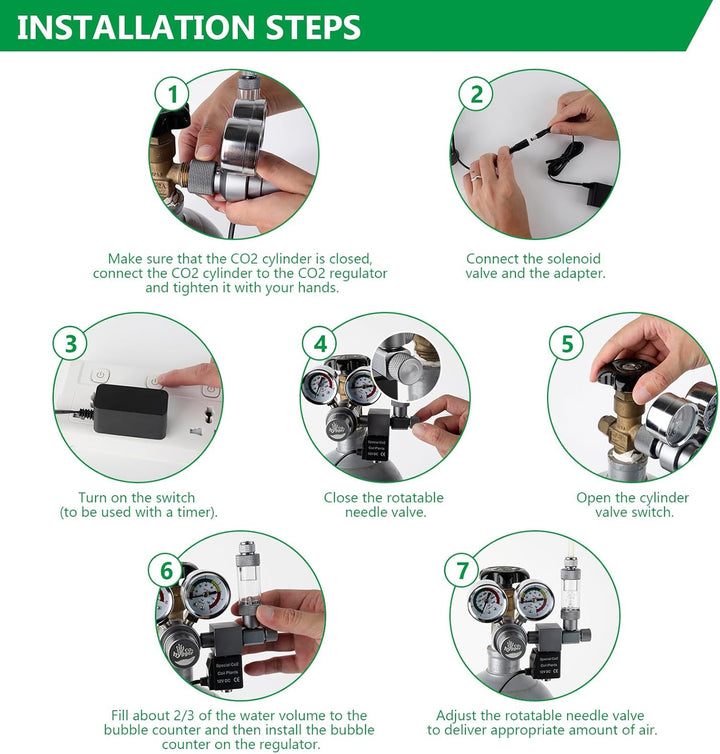 INSTALLATION STEPS

1

Make sure that the CO2 cylinder is closed, connect the CO2 cylinder to the CO2 regulator and tighten it with your hands.

2

Connect the solenoid valve and the adapter.

3

Turn on the switch (to be used with a timer).

4

Close the rotatable needle valve.

5

Open the cylinder valve switch.

6

Fill about 2/3 of the water volume to the bubble counter and then install the bubble counter on the regulator.

7

Adjust the rotatable needle valve to deliver appropriate amount of air.