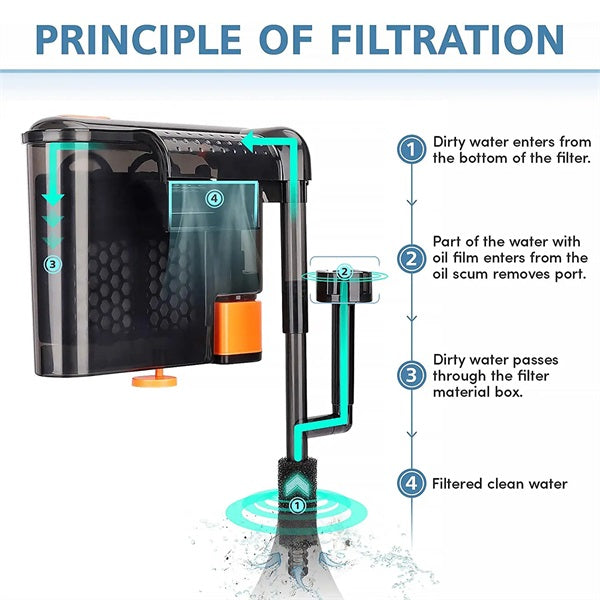 PRINCIPLE OF FILTRATION

4

3

2

1

1 Dirty water enters from the bottom of the filter.

2 Part of the water with oil film enters from the oil scum removes port.

3 Dirty water passes through the filter material box.

4 Filtered clean water