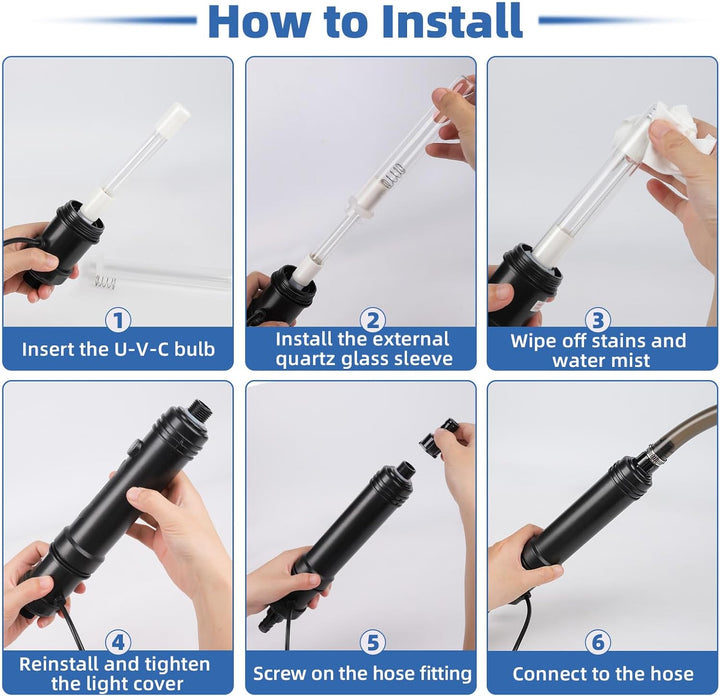 How to Install

1
Insert the U-V-C bulb

2
Install the external quartz glass sleeve

3
Wipe off stains and water mist

4
Reinstall and tighten the light cover

5
Screw on the hose fitting

6
Connect to the hose