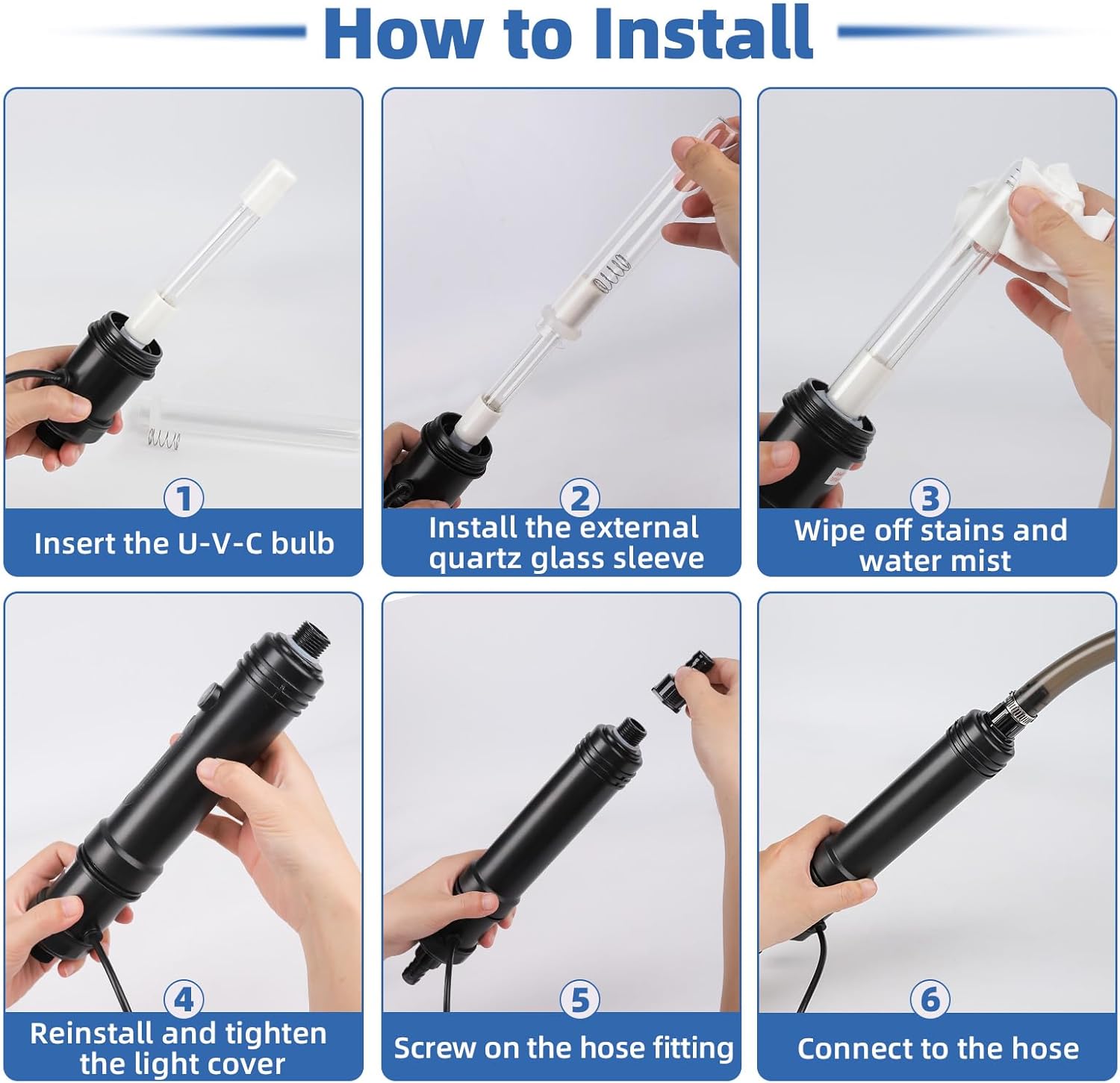 How to Install

1
Insert the U-V-C bulb

2
Install the external quartz glass sleeve

3
Wipe off stains and water mist

4
Reinstall and tighten the light cover

5
Screw on the hose fitting

6
Connect to the hose