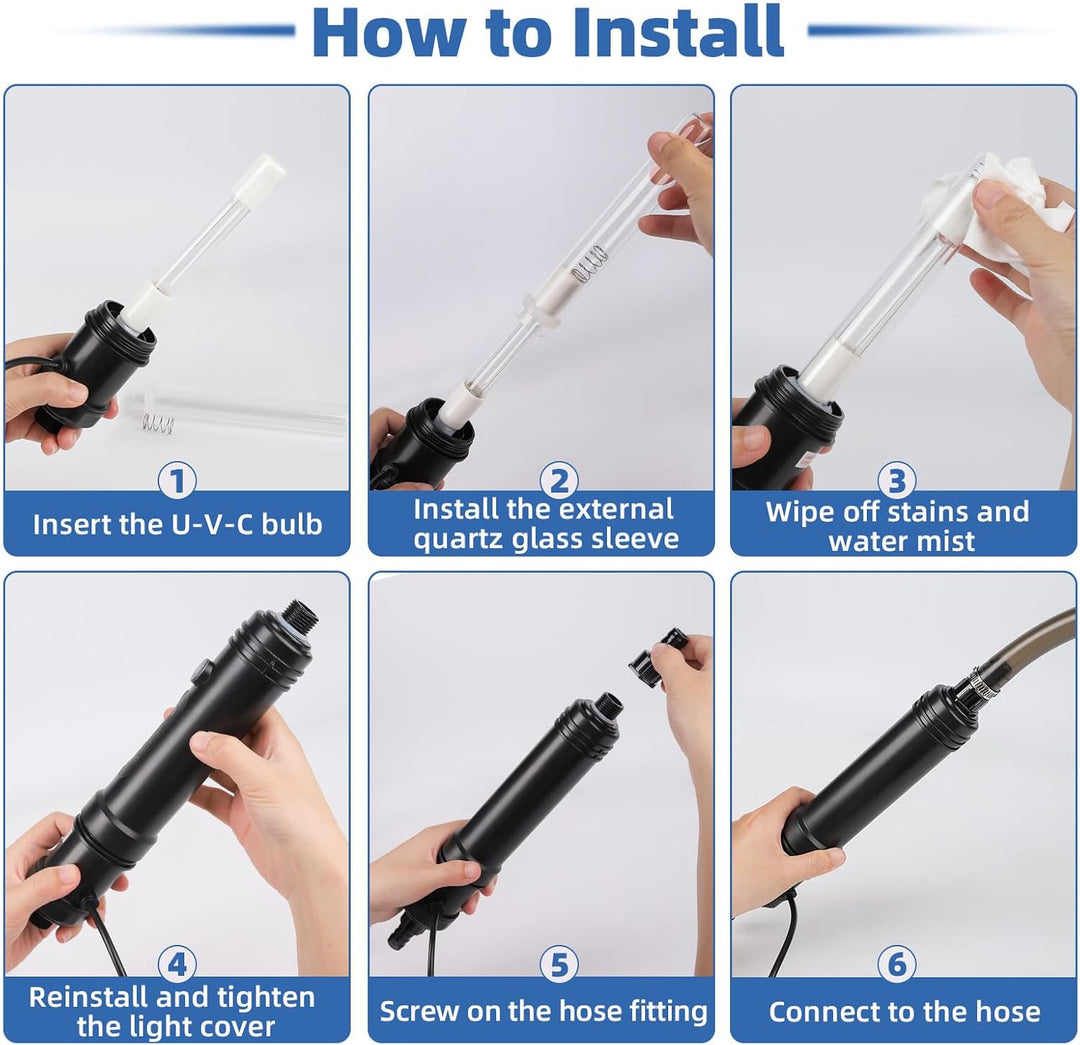 How to Install

1
Insert the U-V-C bulb

2
Install the external quartz glass sleeve

3
Wipe off stains and water mist

4
Reinstall and tighten the light cover

5
Screw on the hose fitting

6
Connect to the hose