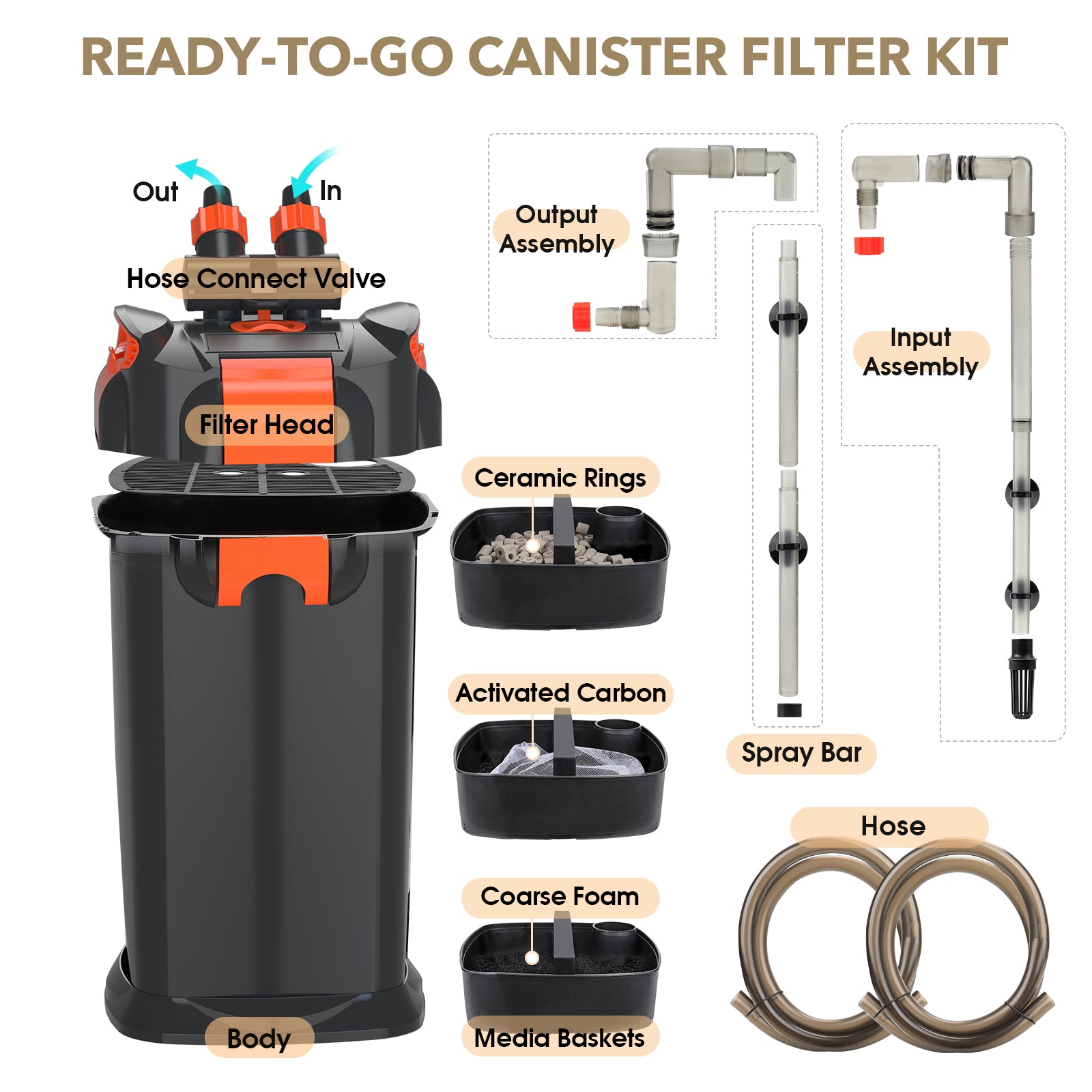 READY-TO-GO CANISTER FILTER KIT

Out

In

Hose Connect Valve

Filter Head

Body

Output Assembly

Input Assembly

Ceramic Rings

Activated Carbon

Coarse Foam

Media Baskets

Spray Bar

Hose